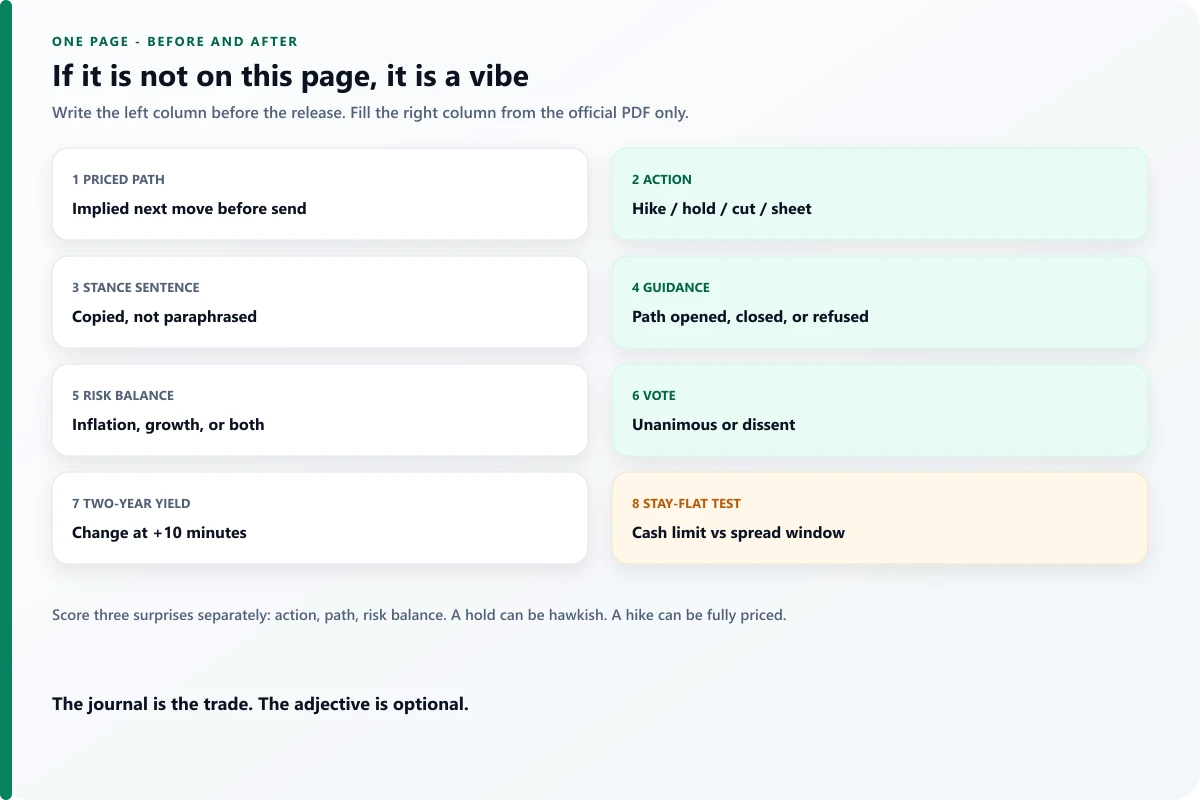 ONE PAGE - BEFORE AND AFTER

If it is not on this page, it is a vibe

Write the left column before the release. Fill the right column from the official PDF only.

1 PRICED PATH
Implied next move before send

3 STANCE SENTENCE
Copied, not paraphrased

5 RISK BALANCE
Inflation, growth, or both

7 TWO-YEAR YIELD
Change at +10 minutes

2 ACTION
Hike / hold / cut / sheet

4 GUIDANCE
Path opened, closed, or refused

6 VOTE
Unanimous or dissent

8 STAY-FLAT TEST
Cash limit vs spread window

Score three surprises separately: action, path, risk balance. A hold can be hawkish. A hike can be fully priced.

The journal is the trade. The adjective is optional.